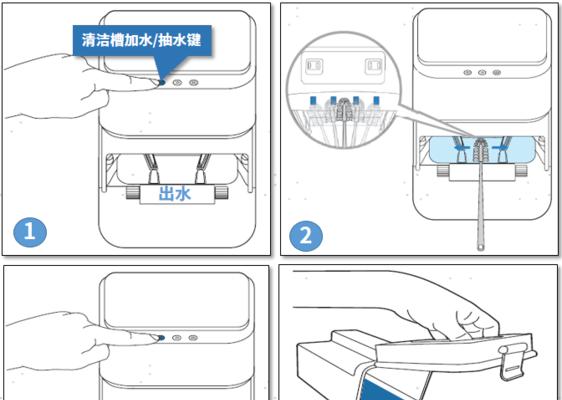 清洁槽加水/抽水键

出水

1

2