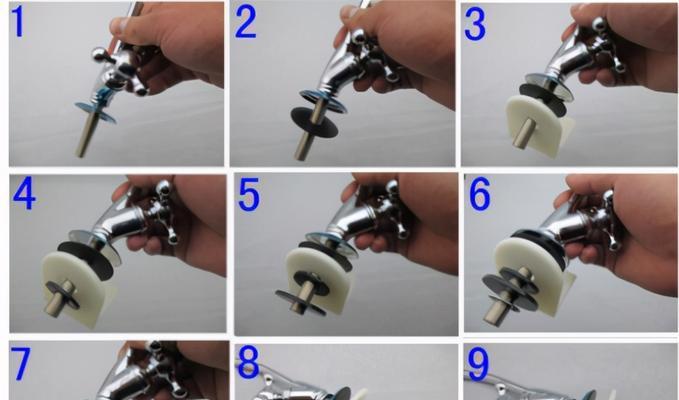 1
2
3
4
5
6
7
8
9