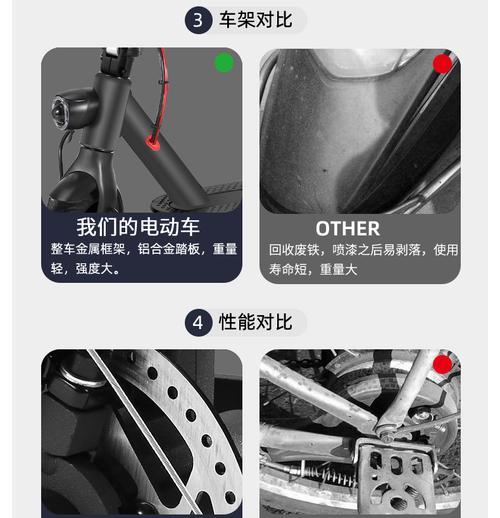 3 车架对比

我们的电动车

整车金属框架，铝合金踏板，重量轻，强度大。

OTHER

回收废铁，喷漆之后易剥落，使用寿命短，重量大

4 性能对比