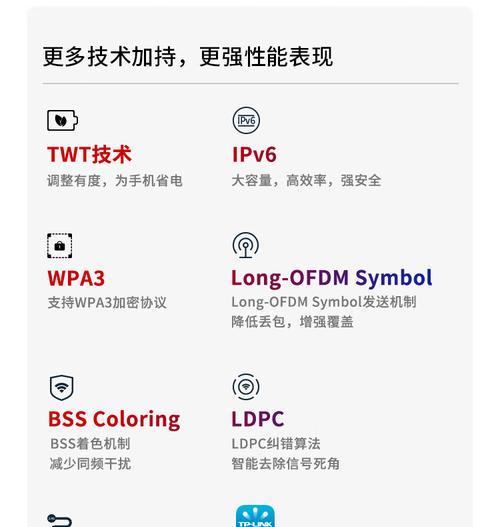 更多技术加持，更强性能表现

TWT技术
调整有度，为手机省电

IPv6
大容量，高效率，强安全

WPA3
支持WPA3加密协议

Long-OFDM Symbol
Long-OFDM Symbol发送机制
降低丢包，增强覆盖

BSS Coloring
BSS着色机制
减少同频干扰

LDPC
LDPC纠错算法
智能去除信号死角