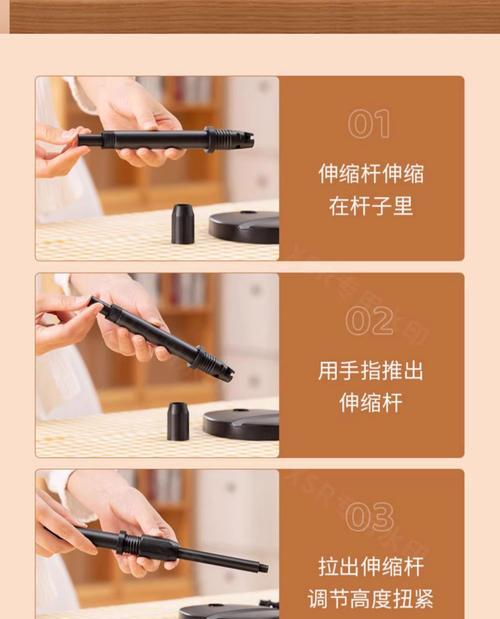 01

伸缩杆伸缩在杆子里

02

用手指推出伸缩杆

03

拉出伸缩杆调节高度扭紧