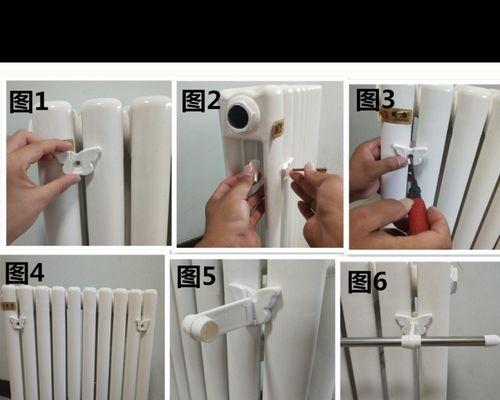 图1

图2

图3

图4

图5

图6