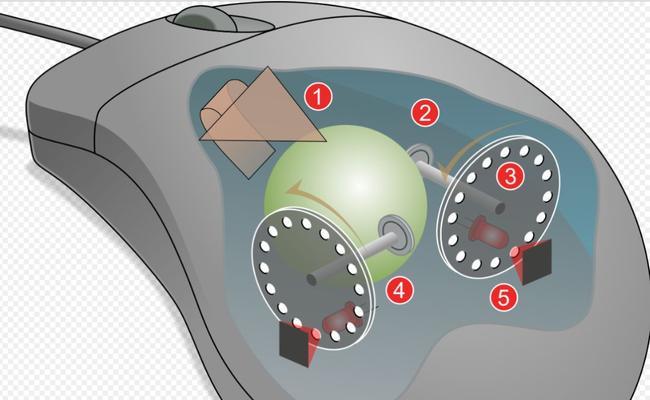 1
2
3
4
5